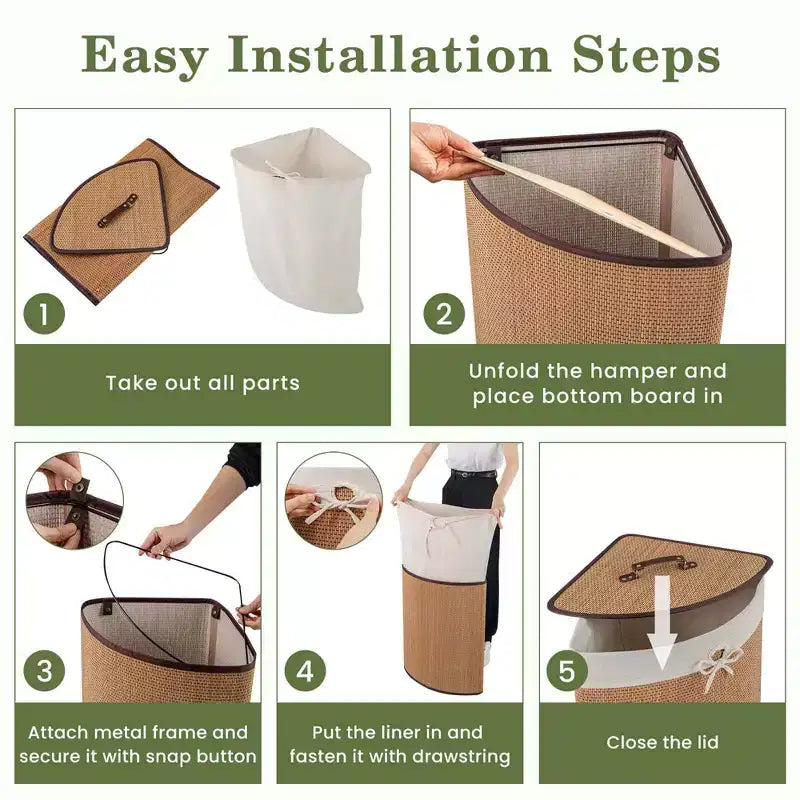 Easy Installation Steps

1

Take out all parts

2

Unfold the hamper and place bottom board in

3

Attach metal frame and secure it with snap button

4

Put the liner in and fasten it with drawstring

5

Close the lid